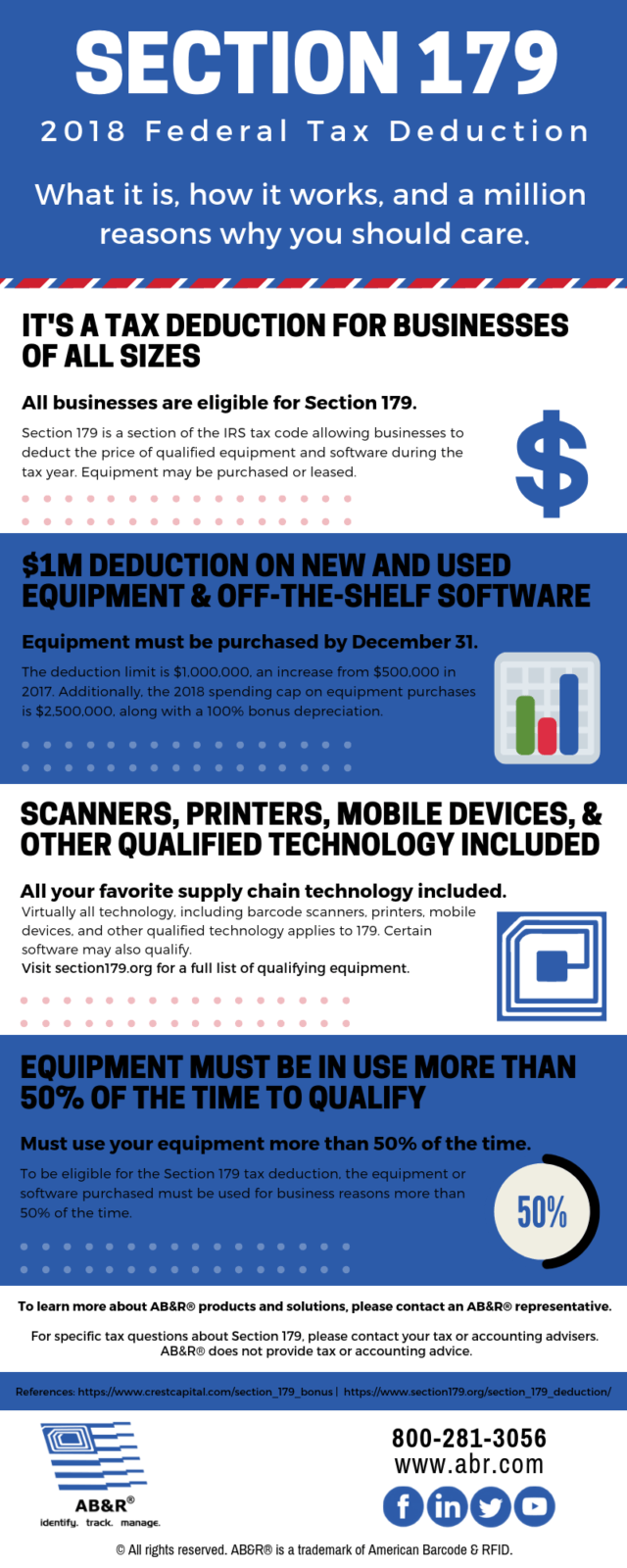 SECTION 179

2018 Federal Tax Deduction

What it is, how it works, and a million reasons why you should care.

IT'S A TAX DEDUCTION FOR BUSINESSES OF ALL SIZES

All businesses are eligible for Section 179.

Section 179 is a section of the IRS tax code allowing businesses to deduct the price of qualified equipment and software during the tax year. Equipment may be purchased or leased.

$

$1M DEDUCTION ON NEW AND USED EQUIPMENT & OFF-THE-SHELF SOFTWARE

Equipment must be purchased by December 31.

The deduction limit is $1,000,000, an increase from $500,000 in 2017. Additionally, the 2018 spending cap on equipment purchases is $2,500,000, along with a 100% bonus depreciation.

SCANNERS, PRINTERS, MOBILE DEVICES, & OTHER QUALIFIED TECHNOLOGY INCLUDED

All your favorite supply chain technology included.

Virtually all technology, including barcode scanners, printers, mobile devices, and other qualified technology applies to 179. Certain software may also qualify.
Visit section179.org for a full list of qualifying equipment.

EQUIPMENT MUST BE IN USE MORE THAN 50% OF THE TIME TO QUALIFY

Must use your equipment more than 50% of the time.

To be eligible for the Section 179 tax deduction, the equipment or software purchased must be used for business reasons more than 50% of the time.

50%

To learn more about AB&R® products and solutions, please contact an AB&R® representative.

For specific tax questions about Section 179, please contact your tax or accounting advisers. AB&R® does not provide tax or accounting advice.

References: https://www.crestcapital.com/section_179_bonus | https://www.section179.org/section_179_deduction/

AB&R®
identify. track. manage.

800-281-3056
www.abr.com

© All rights reserved. AB&R® is a trademark of American Barcode & RFID.